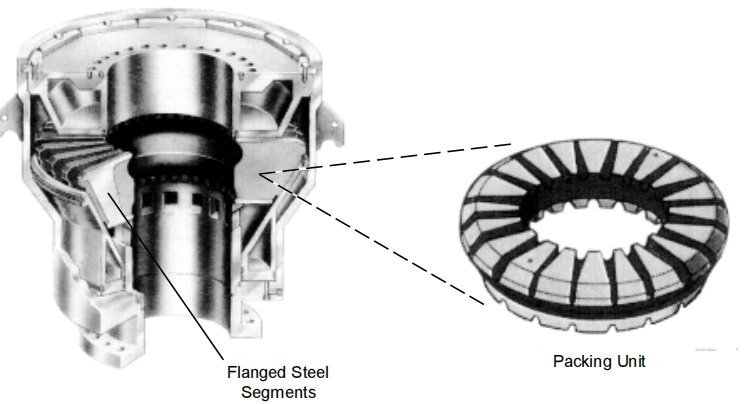 Flanged Steel Segments

Packing Unit